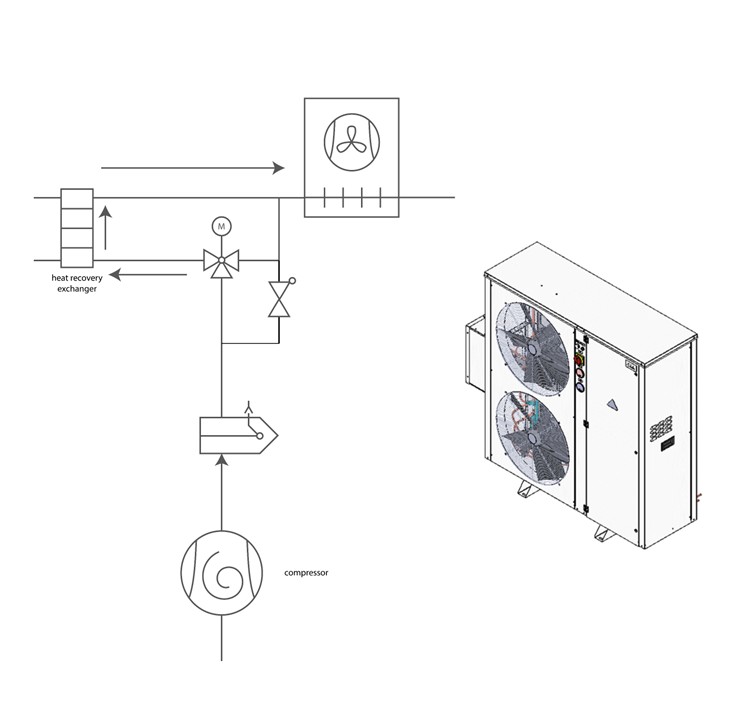 M

heat recovery exchanger

compressor